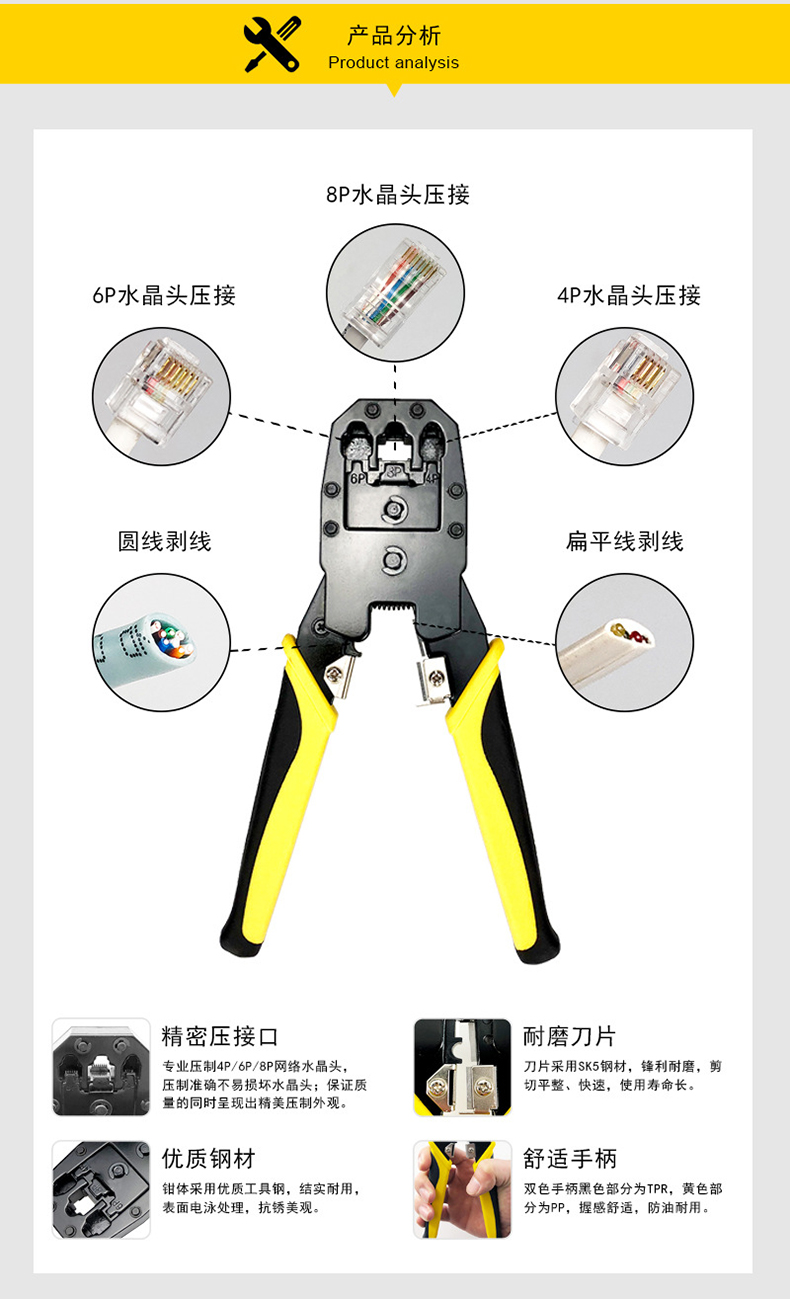 产品分析
Product analysis

8P水晶头压接

6P水晶头压接

4P水晶头压接

6P 8P 4P

圆线剥线

扁平线剥线

精密压接口
专业压制4P/6P/8P网络水晶头，压制准确不易损坏水晶头；保证质量的同时呈现出精美压制外观。

耐磨刀片
刀片采用SK5钢材，锋利耐磨，剪切平整、快速，使用寿命长。

优质钢材
钳体采用优质工具钢，结实耐用，表面电泳处理，抗锈美观。

舒适手柄
双色手柄黑色部分为TPR，黄色部分为PP，握感舒适，防油耐用。