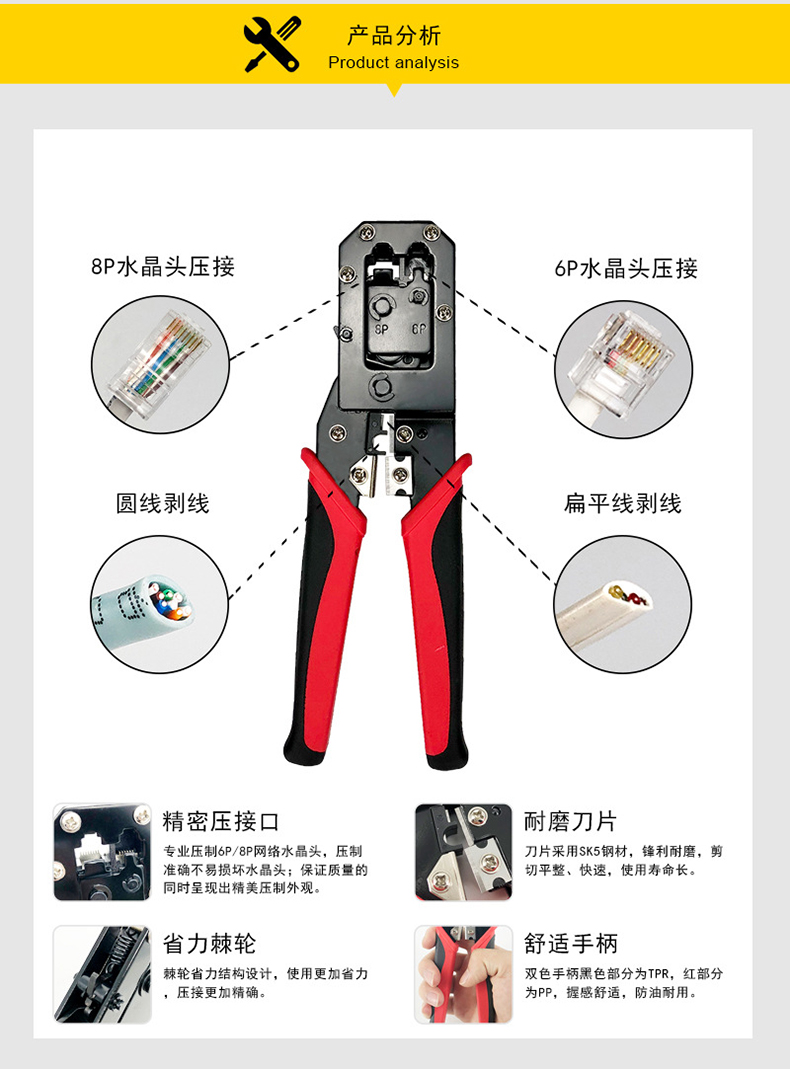 产品分析
Product analysis

8P水晶头压接

6P水晶头压接

8P 6P

圆线剥线

扁平线剥线

精密压接口

专业压制6P/8P网络水晶头，压制准确不易损坏水晶头；保证质量的同时呈现出精美压制外观。

耐磨刀片

刀片采用SK5钢材，锋利耐磨，剪切平整、快速，使用寿命长。

省力棘轮

棘轮省力结构设计，使用更加省力，压接更加精确。

舒适手柄

双色手柄黑色部分为TPR，红部分为PP，握感舒适，防油耐用。