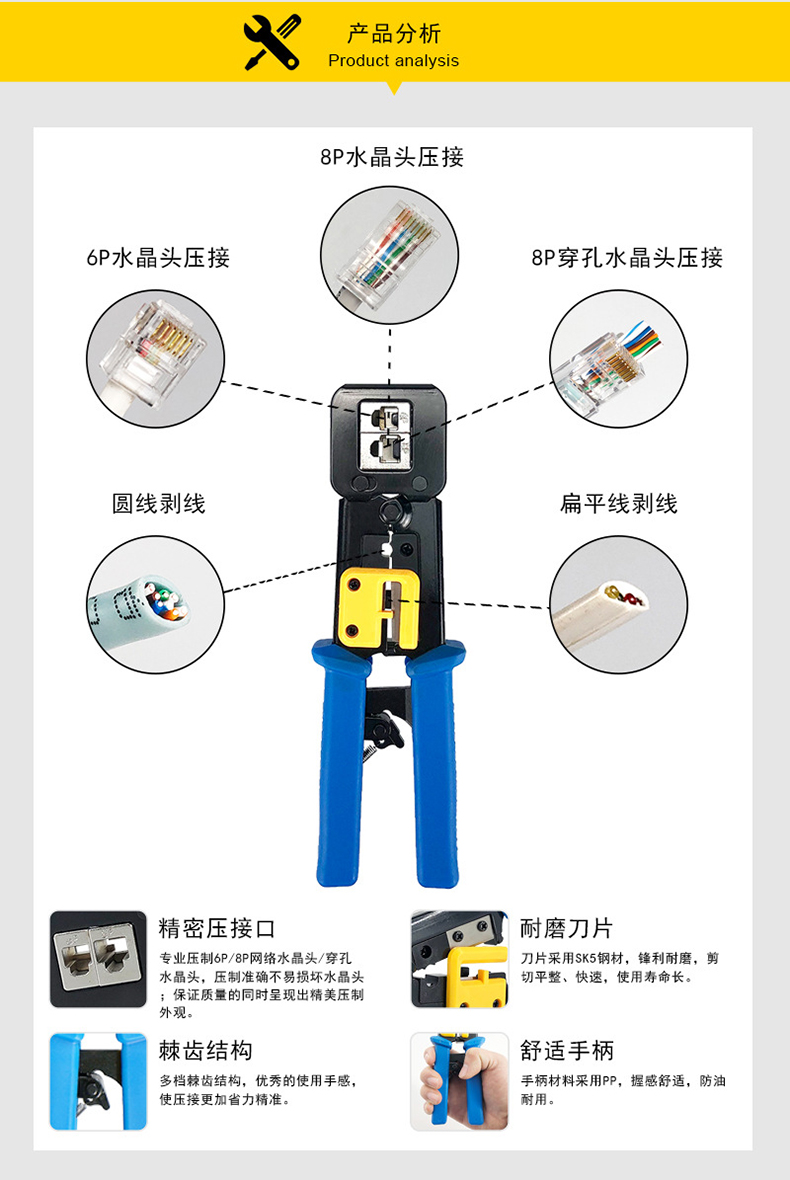 产品分析
Product analysis

8P水晶头压接

6P水晶头压接

8P穿孔水晶头压接

圆线剥线

扁平线剥线

精密压接口
专业压制6P/8P网络水晶头/穿孔水晶头，压制准确不易损坏水晶头；保证质量的同时呈现出精美压制外观。

耐磨刀片
刀片采用SK5钢材，锋利耐磨，剪切平整、快速，使用寿命长。

棘齿结构
多档棘齿结构，优秀的使用手感，使压接更加省力精准。

舒适手柄
手柄材料采用PP，握感舒适，防油耐用。