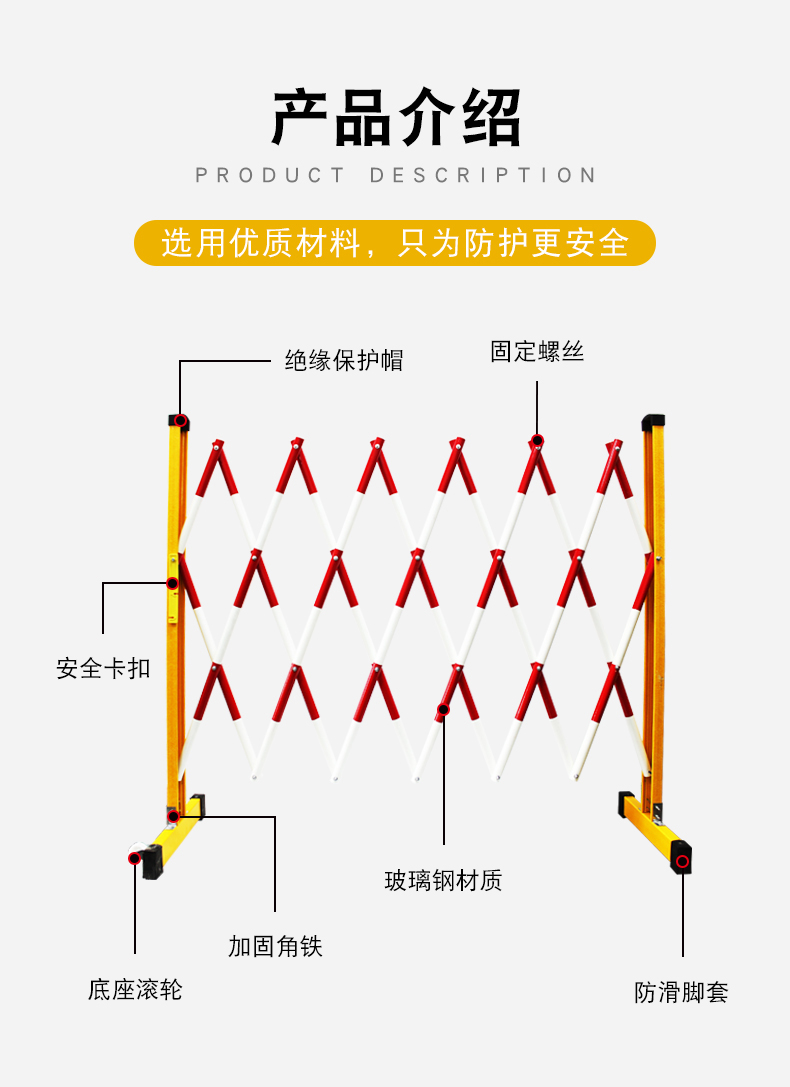 产品介绍
PRODUCT DESCRIPTION

选用优质材料，只为防护更安全

绝缘保护帽

固定螺丝

安全卡扣

玻璃钢材质

加固角铁

底座滚轮

防滑脚套