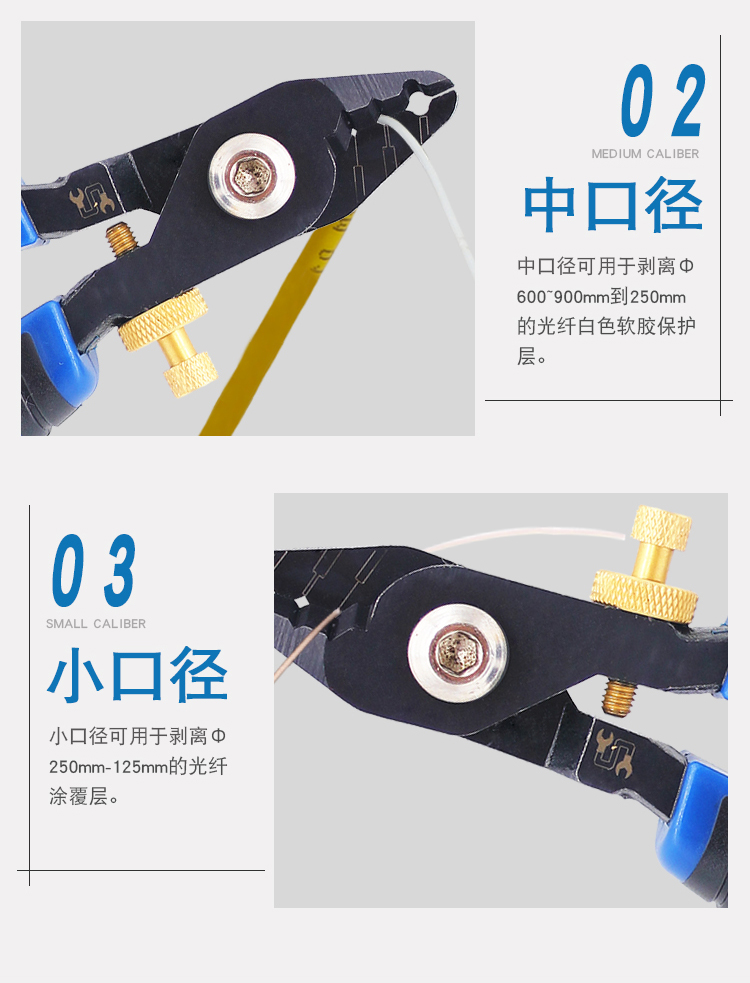 02
MEDIUM CALIBER
中口径
中口径可用于剥离Φ600~900mm到250mm的光纤白色软胶保护层。

03
SMALL CALIBER
小口径
小口径可用于剥离Φ250mm-125mm的光纤涂覆层。