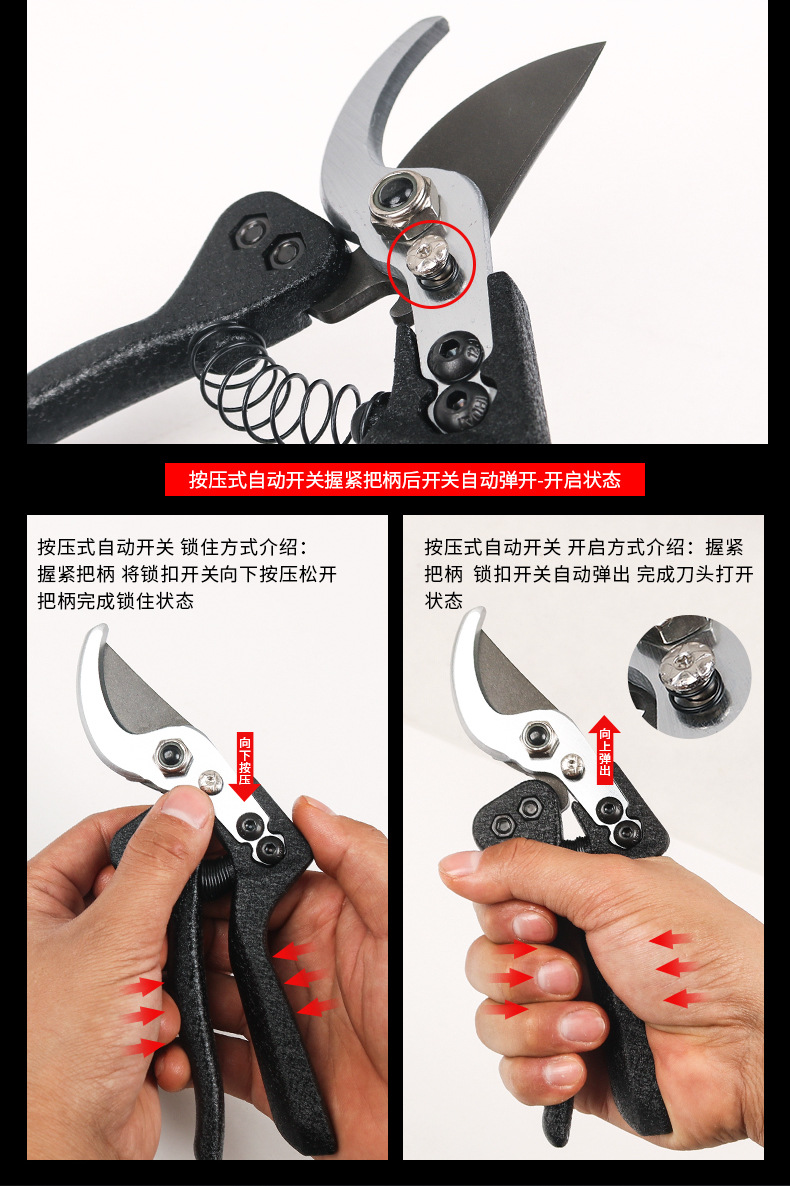 按压式自动开关握紧把柄后开关自动弹开-开启状态

按压式自动开关 锁住方式介绍：握紧把柄 将锁扣开关向下按压松开把柄完成锁住状态

向下按压

按压式自动开关 开启方式介绍：握紧把柄 锁扣开关自动弹出 完成刀头打开状态

向上弹出